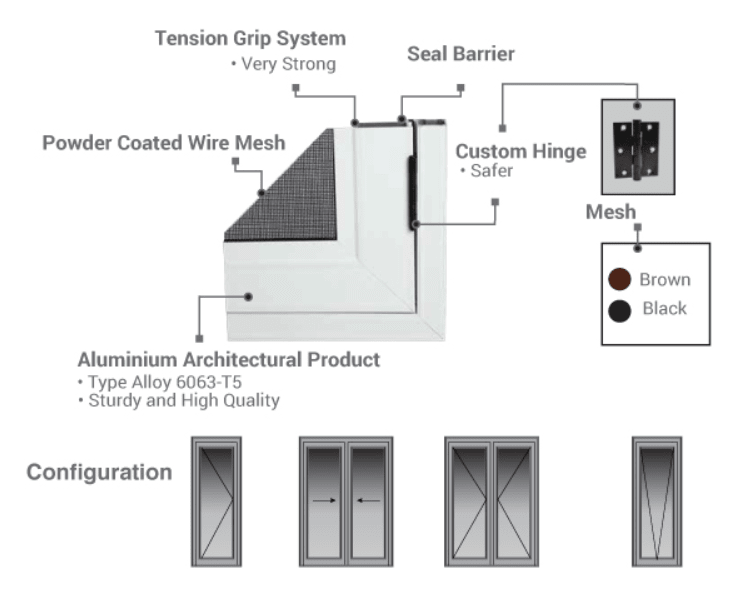 Tension Grip System
• Very Strong

Seal Barrier

Powder Coated Wire Mesh

Custom Hinge
• Safer

Mesh

Brown
Black

Aluminium Architectural Product
• Type Alloy 6063-T5
• Sturdy and High Quality

Configuration